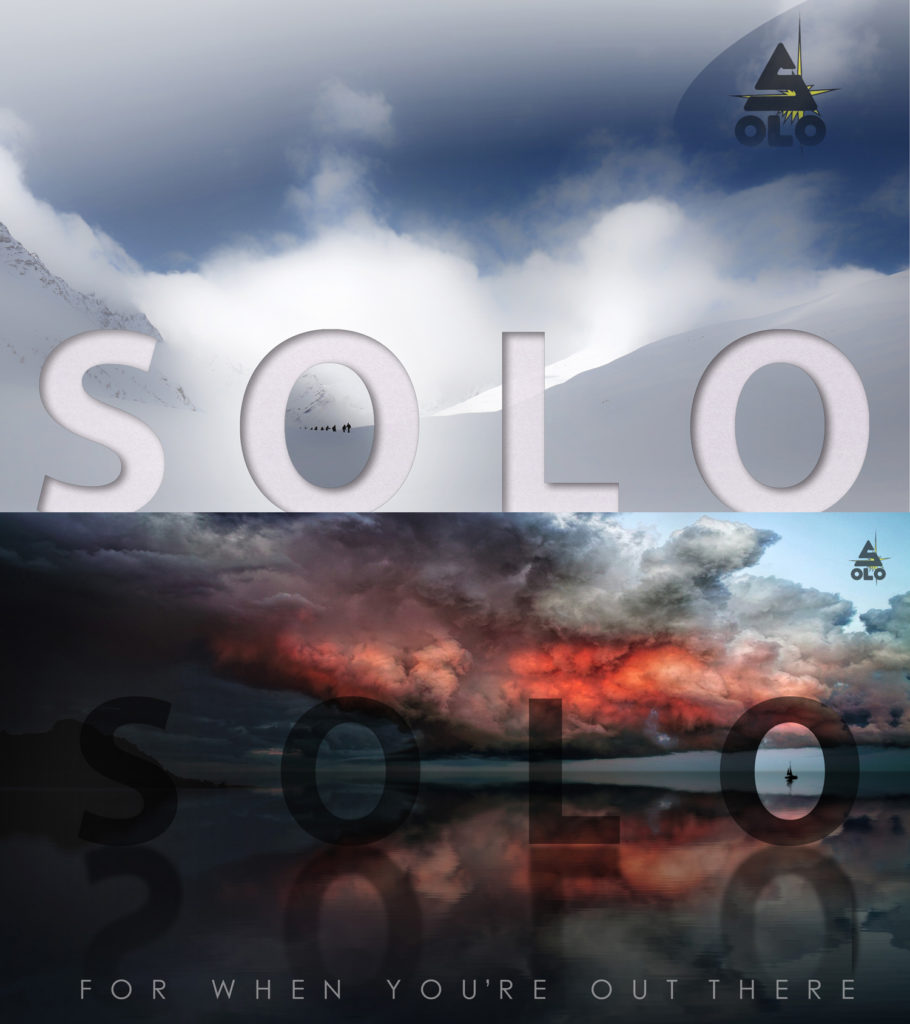 SOLO

SOLO

SOLO

SOLO

FOR WHEN YOU'RE OUT THERE